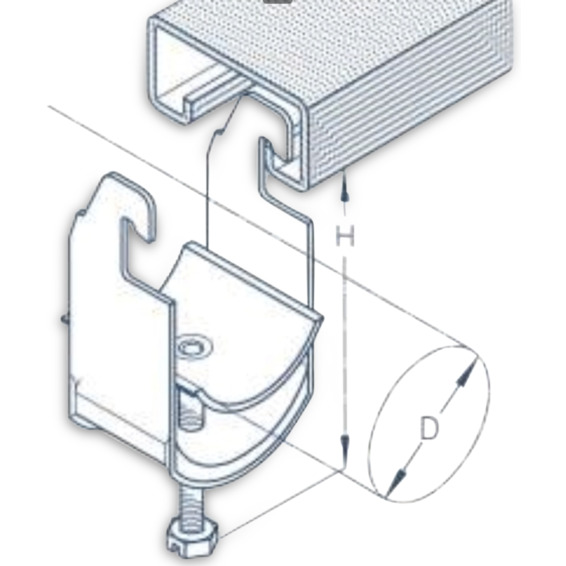 H
D